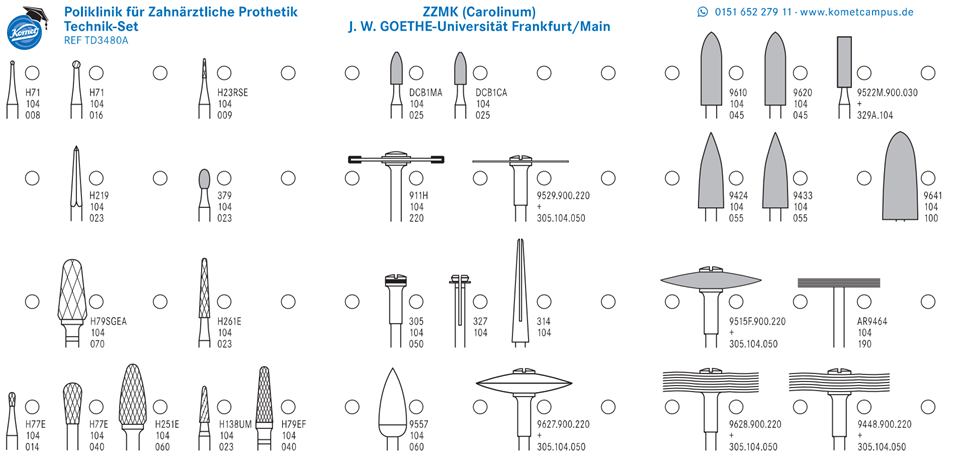 Komet

Poliklinik für Zahnärztliche Prothetik
Technik-Set
REF TD3480A

ZZMK (Carolinum)
J. W. GOETHE-Universität Frankfurt/Main

0151 652 279 11 · www.kometcampus.de

H71
104
008

H71
104
016

H23RSE
104
009

DCB1MA
104
025

DCB1CA
104
025

9610
104
045

9620
104
045

9522M.900.030
+
329A.104

H219
104
023

379
104
023

911H
104
220

9529.900.220
+
305.104.050

9424
104
055

9433
104
055

9641
104
100

H79SGEA
104
070

H261E
104
023

305
104
050

327
104

314
104

9515F.900.220
+
305.104.050

AR9464
104
190

H77E
104
014

H77E
104
040

H251E
104
060

H138UM
104
023

H79EF
104
040

9557
104
060

9627.900.220
+
305.104.050

9628.900.220
+
305.104.050

9448.900.220
+
305.104.050