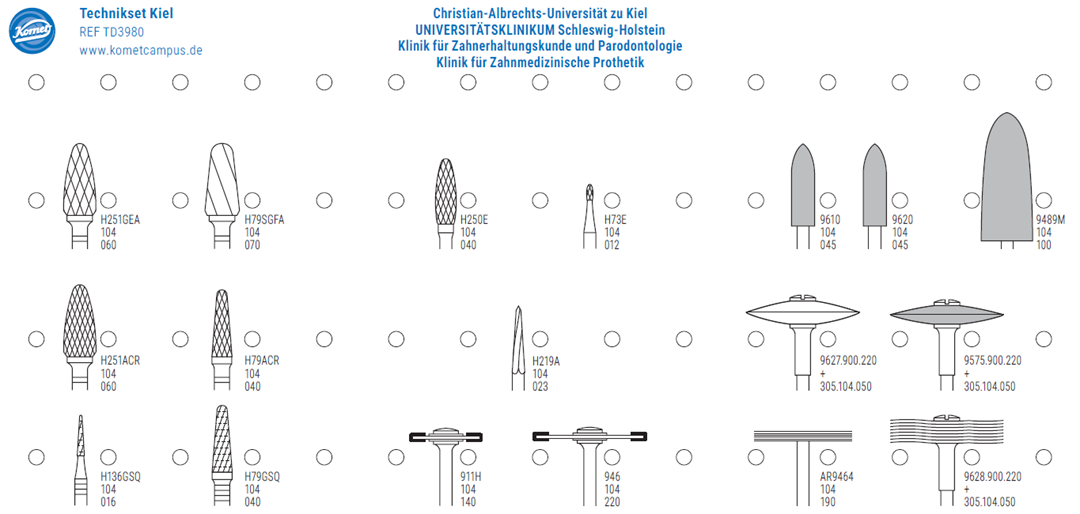 Komet

Technikset Kiel
REF TD3980
www.kometcampus.de

Christian-Albrechts-Universität zu Kiel
UNIVERSITÄTSKLINIKUM Schleswig-Holstein
Klinik für Zahnerhaltungskunde und Parodontologie
Klinik für Zahnmedizinische Prothetik

H251GEA
104
060

H79SGFA
104
070

H250E
104
040

H73E
104
012

9610
104
045

9620
104
045

9489M
104
100

H251ACR
104
060

H79ACR
104
040

H219A
104
023

9627.900.220
+
305.104.050

9575.900.220
+
305.104.050

H136GSQ
104
016

H79GSQ
104
040

911H
104
140

946
104
220

AR9464
104
190

9628.900.220
+
305.104.050